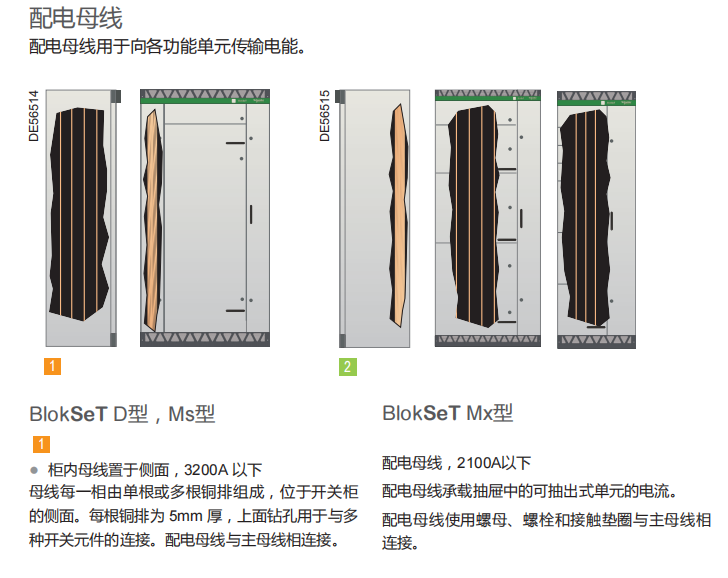 配电母线

配电母线用于向各功能单元传输电能。

DE56514

1

DE56515

2

BlokSeT D型，Ms型

1

● 柜内母线置于侧面，3200A 以下

母线每一相由单根或多根铜排组成，位于开关柜的侧面。每根铜排为 5mm 厚，上面钻孔用于与多种开关元件的连接。配电母线与主母线相连接。

BlokSeT Mx型

配电母线，2100A以下

配电母线承载抽屉中的可抽出式单元的电流。

配电母线使用螺母、螺栓和接触垫圈与主母线相连接。